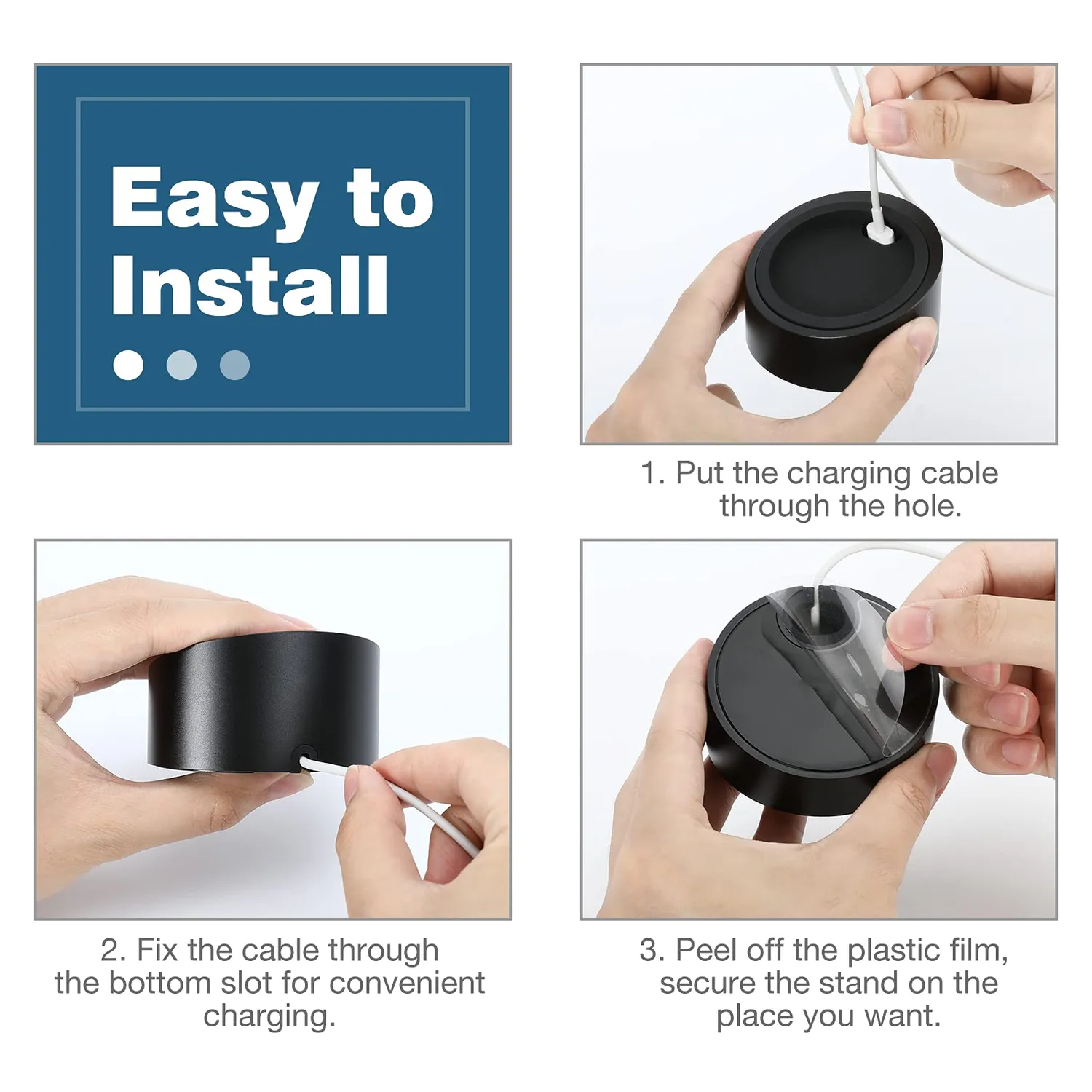 Easy to Install

1. Put the charging cable through the hole.

2. Fix the cable through the bottom slot for convenient charging.

3. Peel off the plastic film, secure the stand on the place you want.