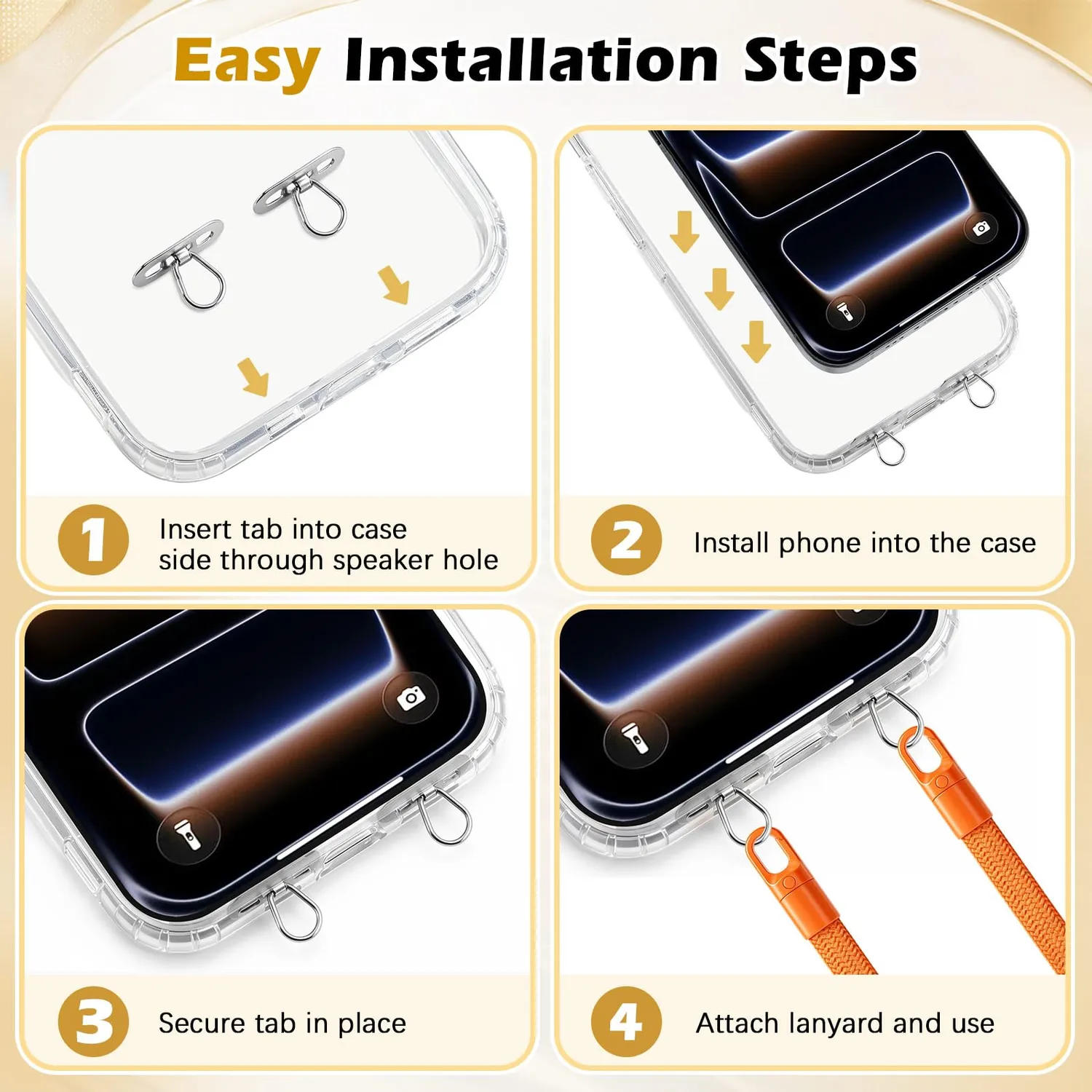 Easy Installation Steps

1 Insert tab into case side through speaker hole

2 Install phone into the case

3 Secure tab in place

4 Attach lanyard and use